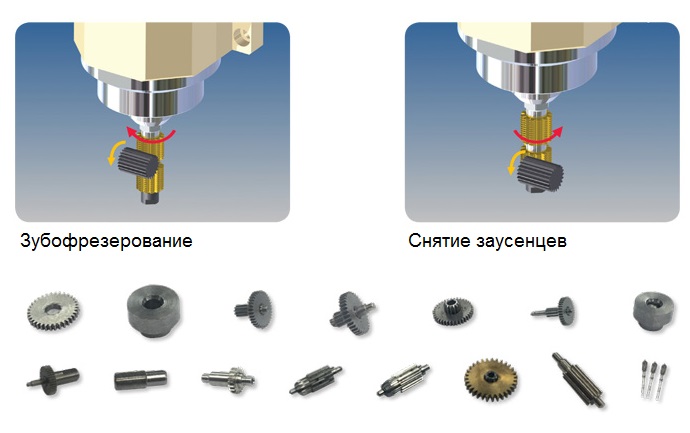 Зубофрезерование

Снятие заусенцев